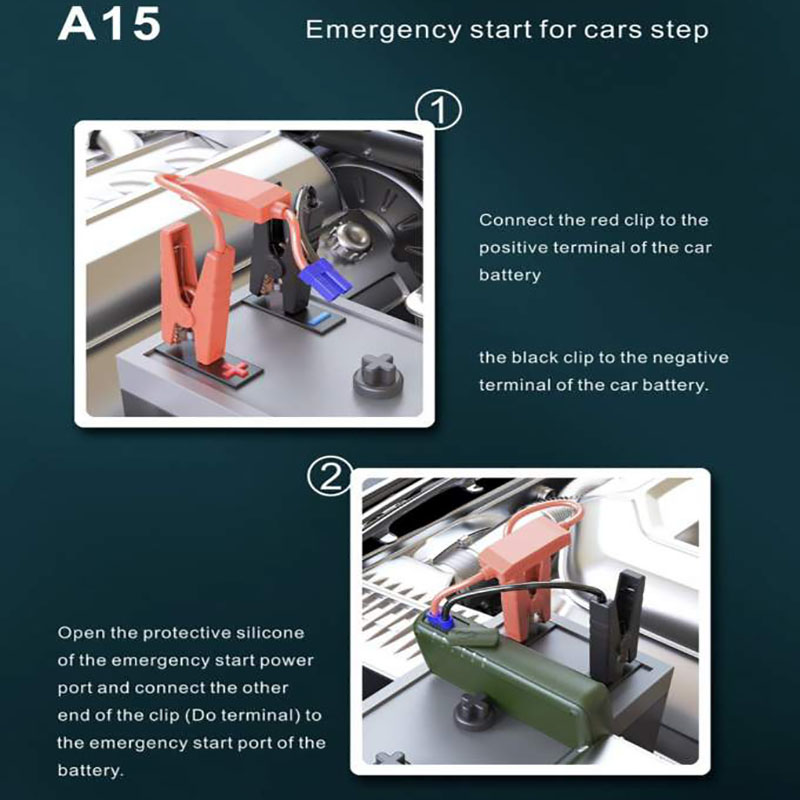 A15

Emergency start for cars step

①

Connect the red clip to the positive terminal of the car battery

the black clip to the negative terminal of the car battery.

②

Open the protective silicone of the emergency start power port and connect the other end of the clip (Do terminal) to the emergency start port of the battery.